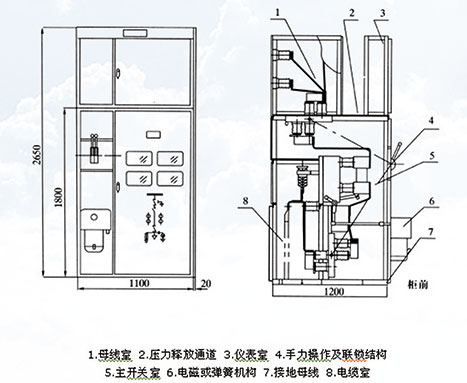 2650
1800
1100
20
1
2
3
4
5
6
7
8
柜前
1200

1.母线室 2.压力释放通道 3.仪表室 4.手力操作及联锁结构
5.主开关室 6.电磁或弹簧机构 7.接地母线 8.电缆室